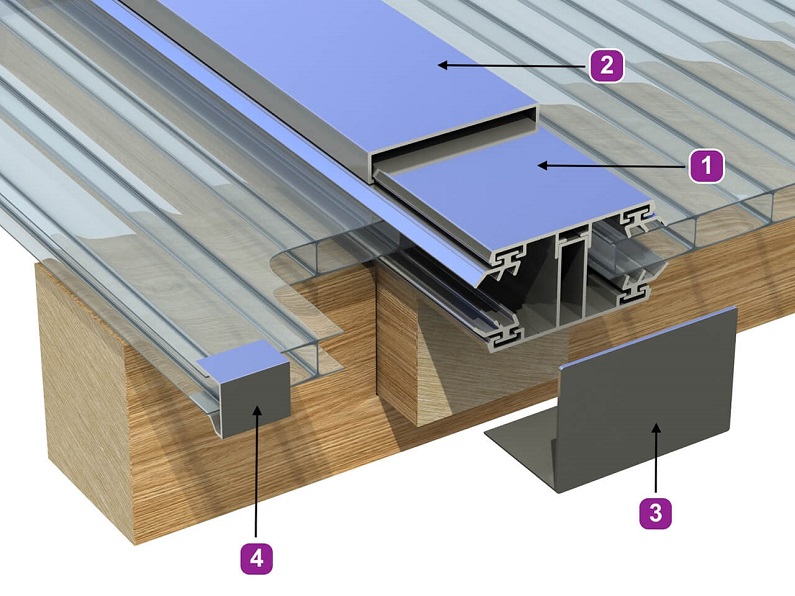 2

1

3

4