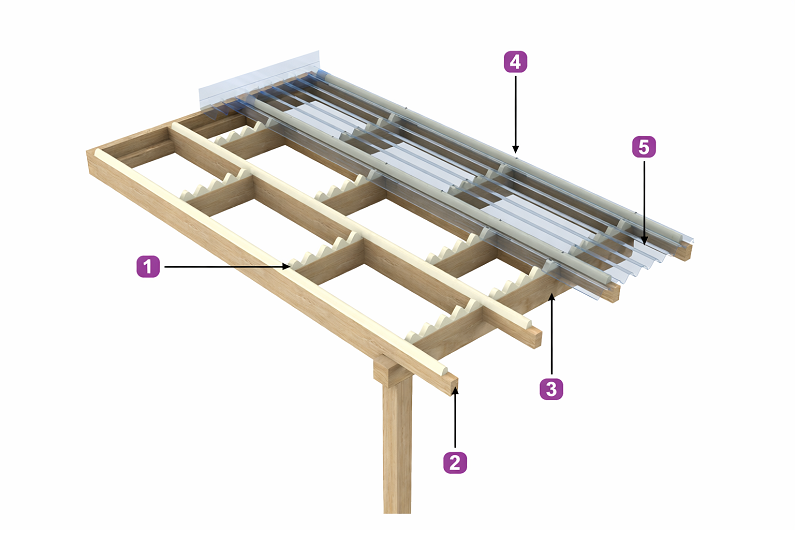 4
5
1
3
2